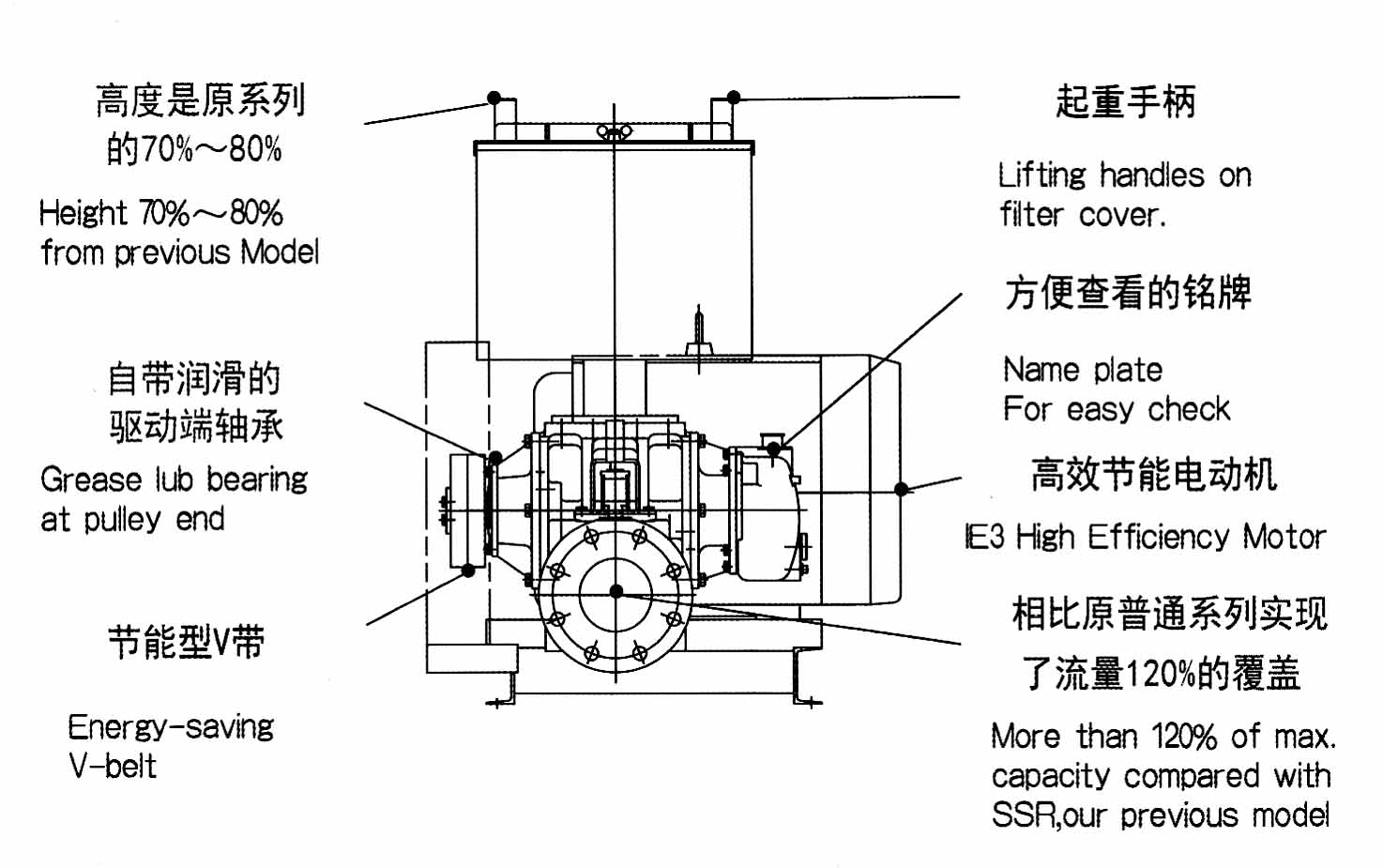 高度是原系列的70%～80%

Height 70%～80% from previous Model

自带润滑的驱动端轴承

Grease lub bearing at pulley end

节能型V带

Energy-saving V-belt

起重手柄

Lifting handles on filter cover.

方便查看的铭牌

Name plate For easy check

高效节能电动机

IE3 High Efficiency Motor

相比原普通系列实现了流量120%的覆盖

More than 120% of max. capacity compared with SSR,our previous model